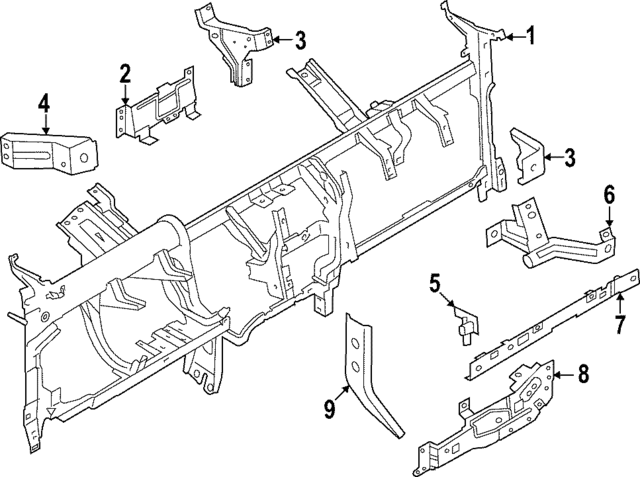 3
1
2
4
3
6
5
7
8
9