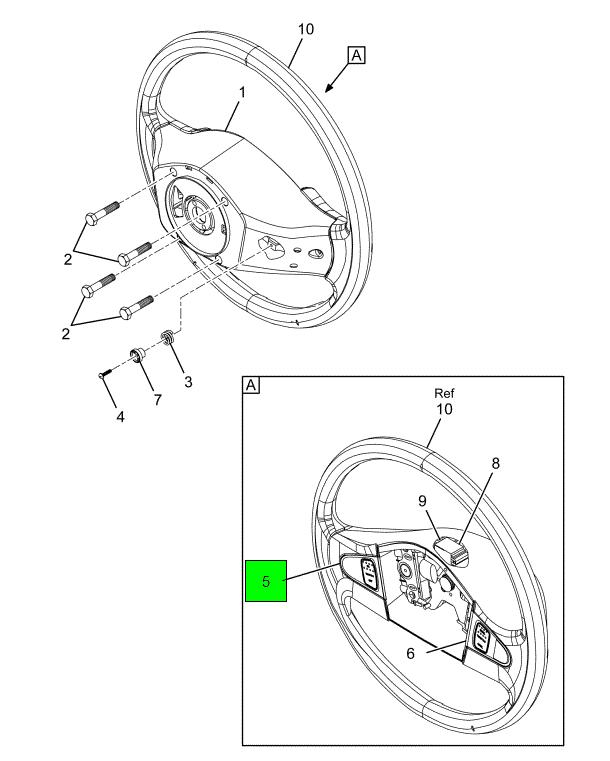 10
A
1
2
2
3
7
4
A
Ref
10
8
9
5
6