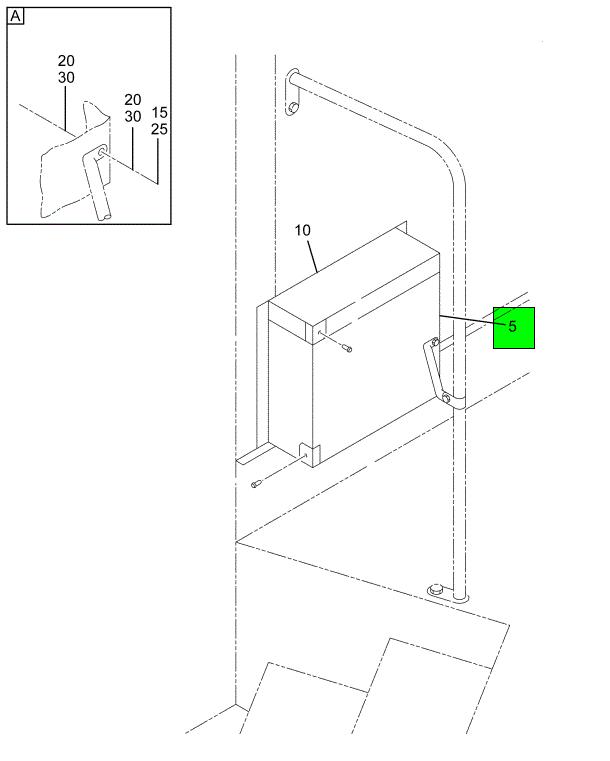 A

20
30

20
30

15
25

10

5