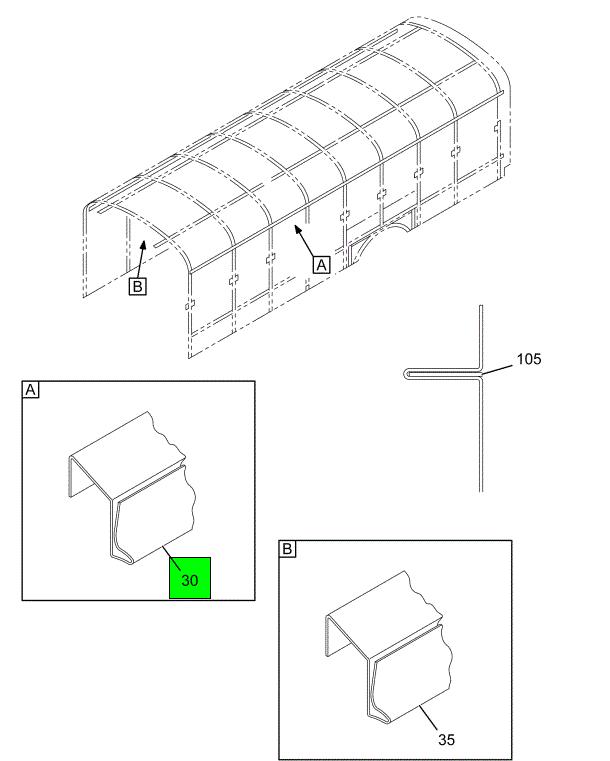 B
A
105
A
30
B
35