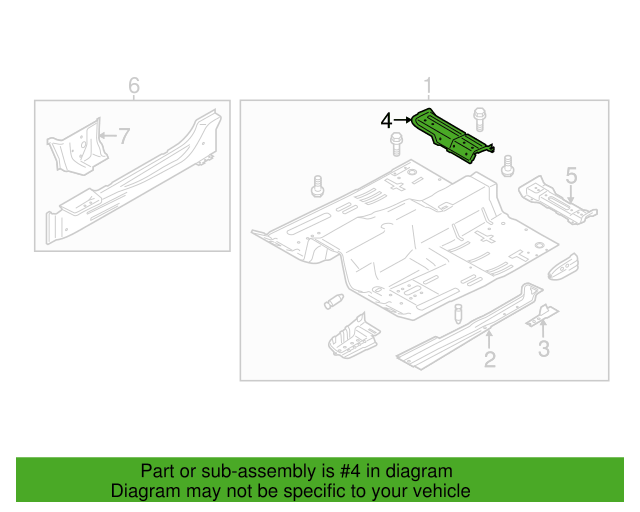 6
7
1
4
5
2
3

Part or sub-assembly is #4 in diagram
Diagram may not be specific to your vehicle