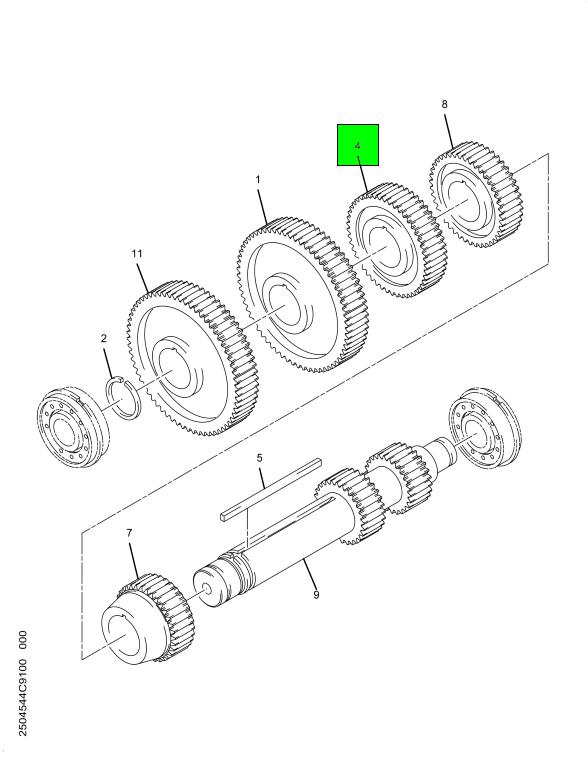 8
4
1
11
2
5
7
9
2504544C9100 000