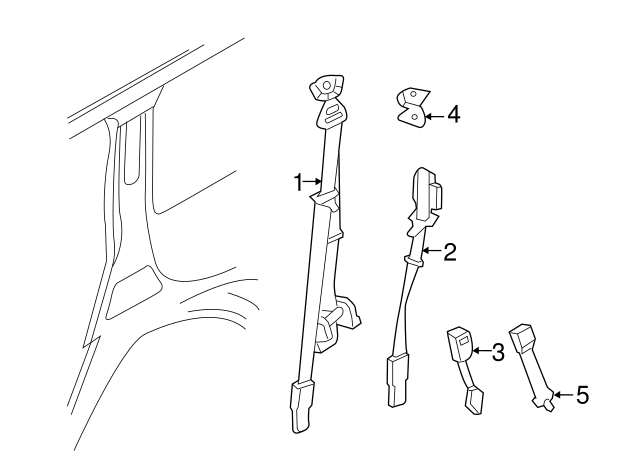 4
1
2
3
5