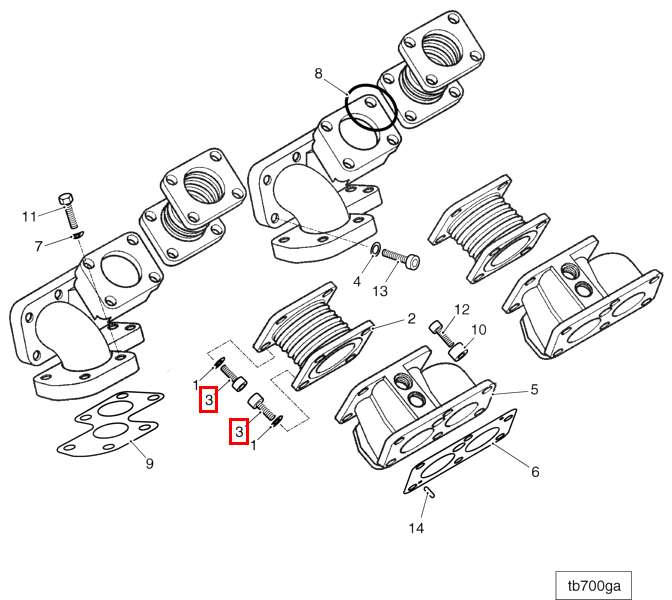 8
11
7
4
13
2
12
10
1
3
3
1
5
9
6
14
tb700ga