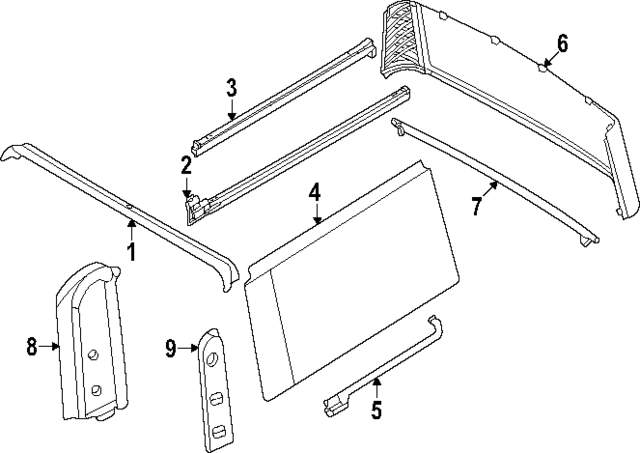 6
3
2
4
7
1
8
9
5