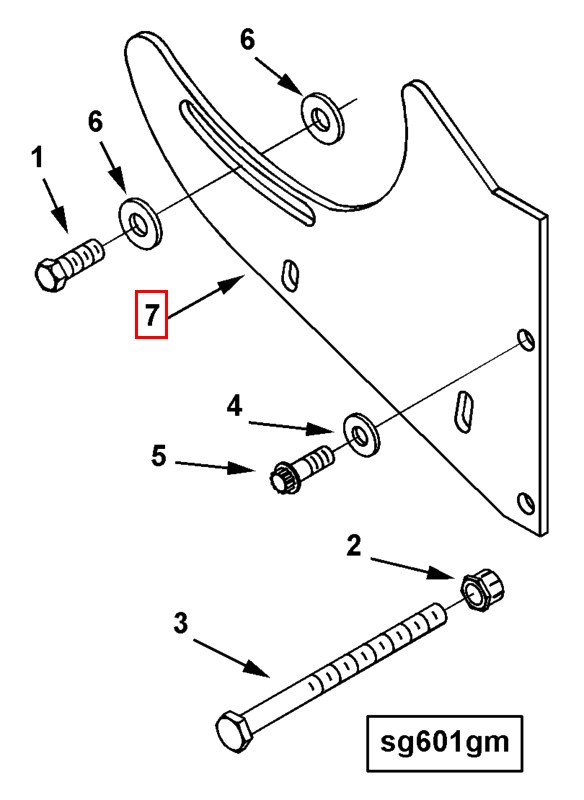 6
6
1
7
4
5
2
3
sg601gm