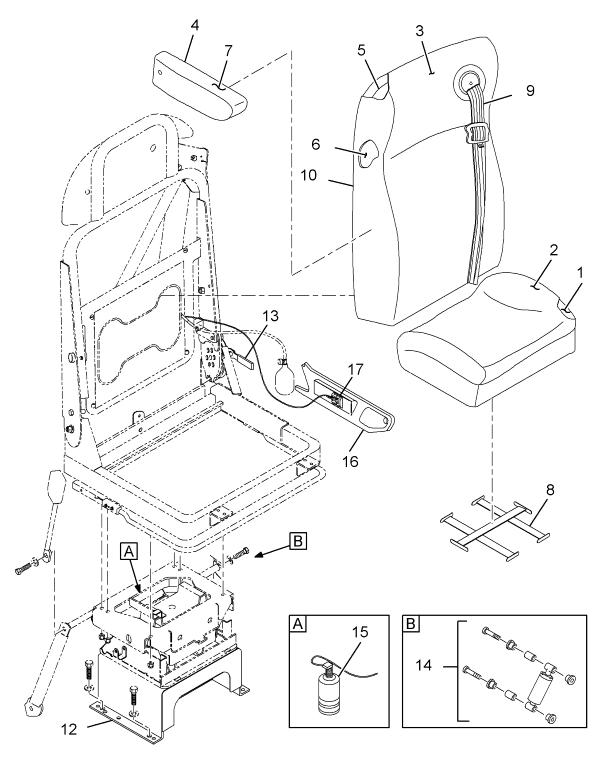 4
7
3
5
9
6
10
2
1
13
17
16
8
A
B
A
15
B
14
12