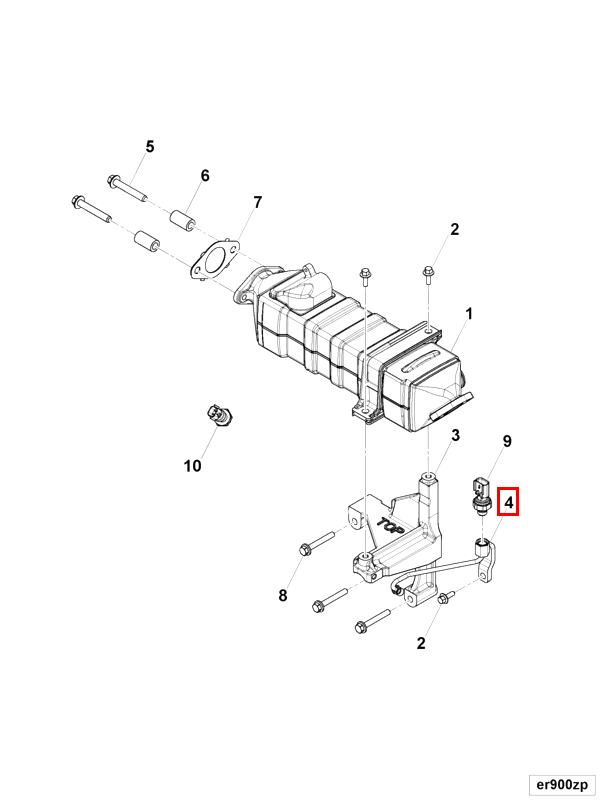 5
6
7
2
1
10
3
9
4
TOP
8
2
er900zp