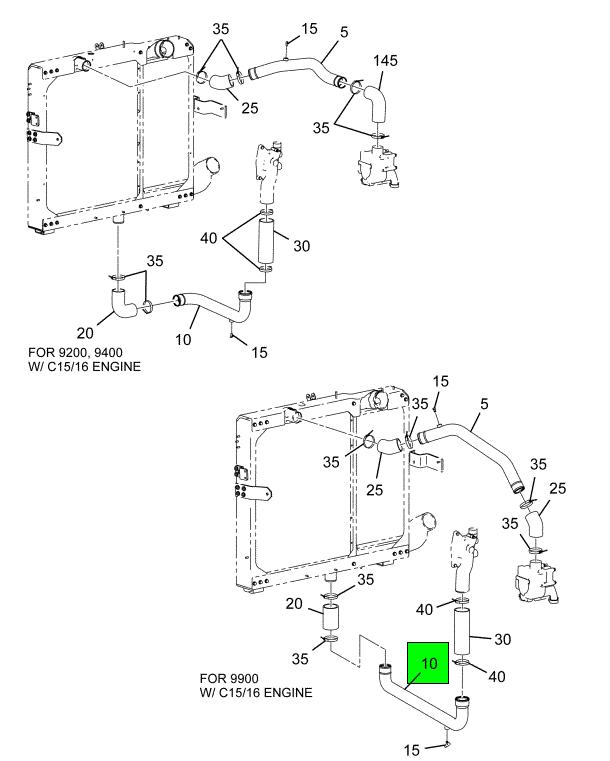 35
15
5
145
25
35
40
30
35
20
10
15
FOR 9200, 9400
W/ C15/16 ENGINE

15
35
5
35
25
35
25
35
35
20
40
30
35
10
40
FOR 9900
W/ C15/16 ENGINE
15