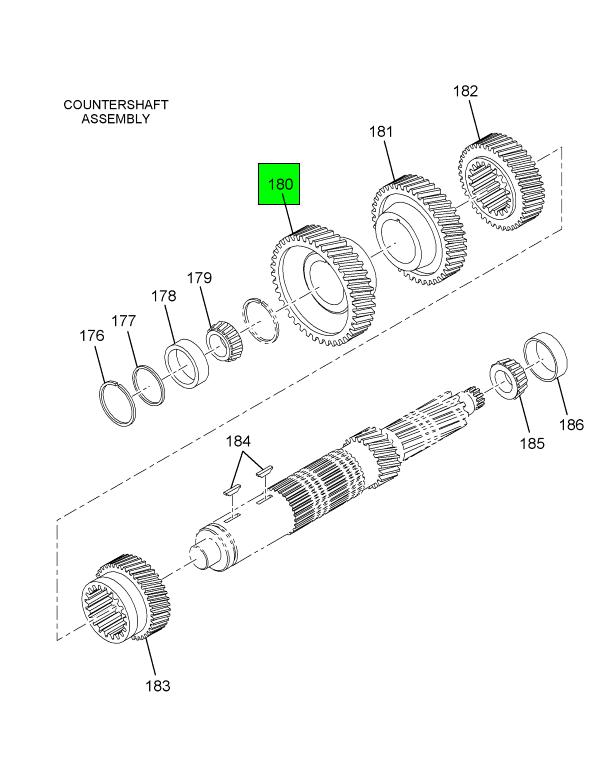 COUNTERSHAFT ASSEMBLY

182

181

180

179

178

177

176

184

185

186

183