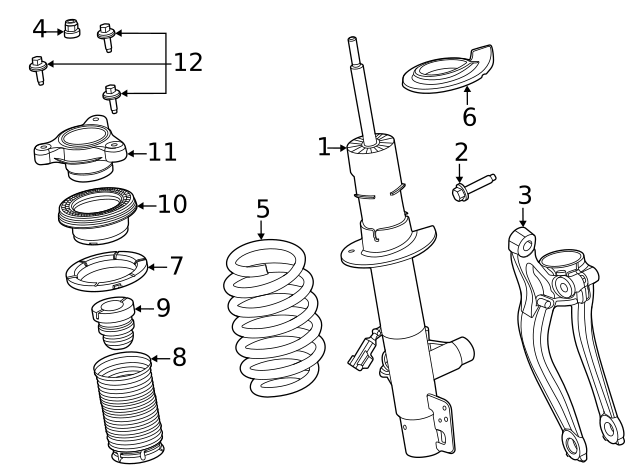 4
12
11
10
7
9
8
5
1
6
2
3