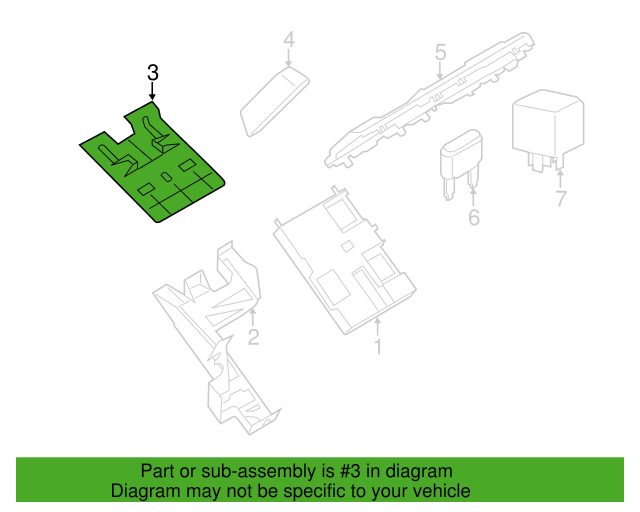 3
4
5
6
7
2
1

Part or sub-assembly is #3 in diagram
Diagram may not be specific to your vehicle