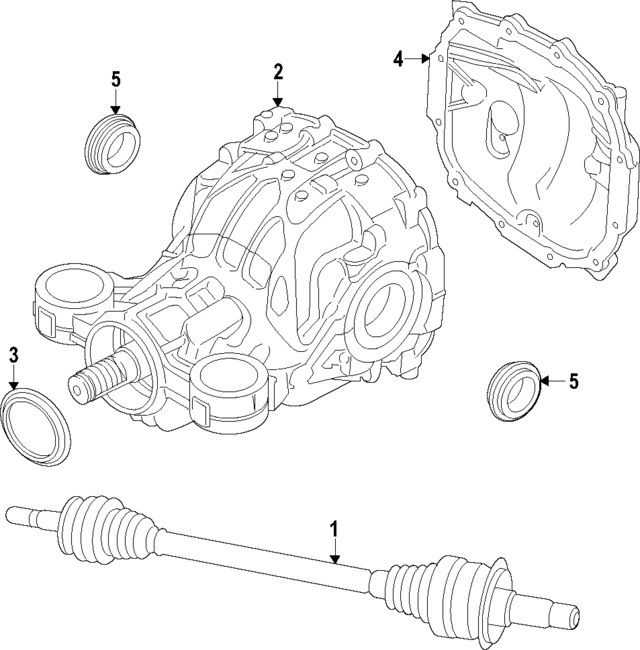 5
2
4
3
5
1