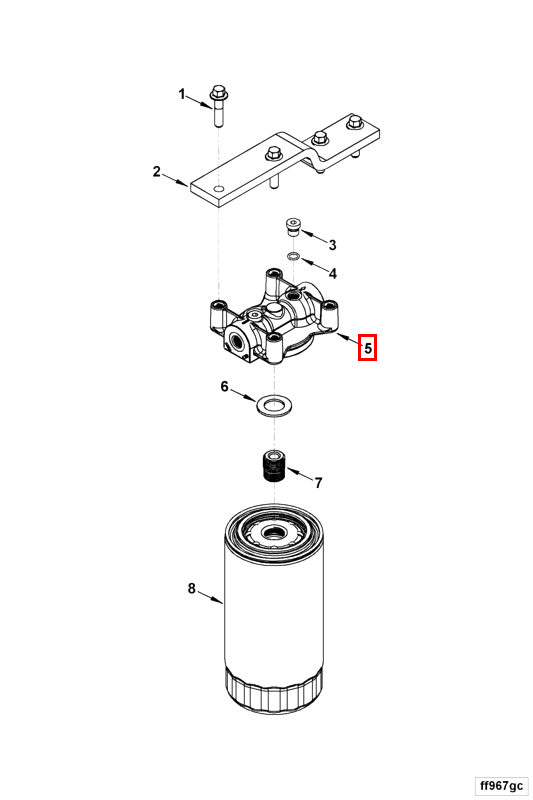 1
2
3
4
5
6
7
8
ff967gc