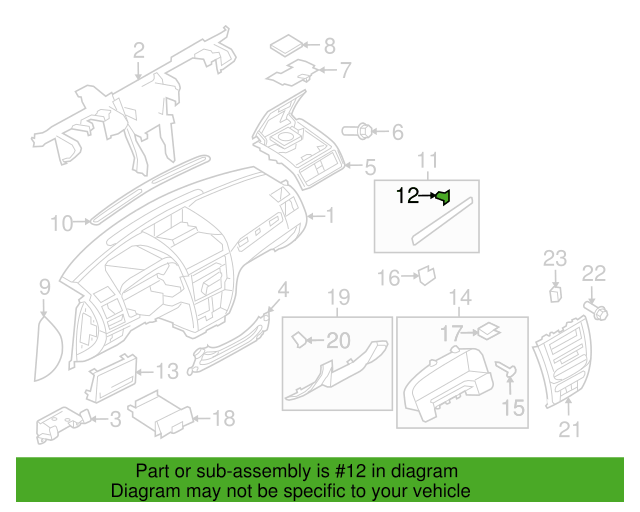 2
8
7
6
5
11
12
10
1
9
4
16
23
22
19
14
20
17
13
15
3
18
21

Part or sub-assembly is #12 in diagram
Diagram may not be specific to your vehicle