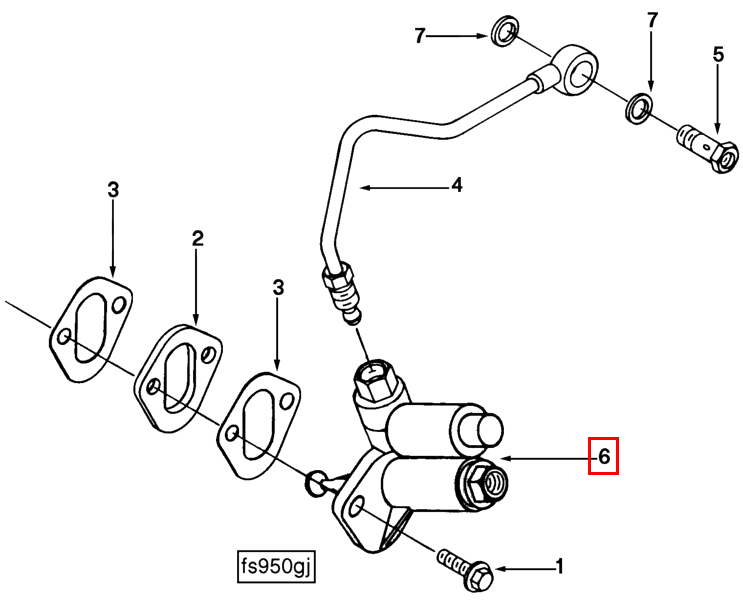 7
7
5
4
3
2
3
6
fs950gj
1