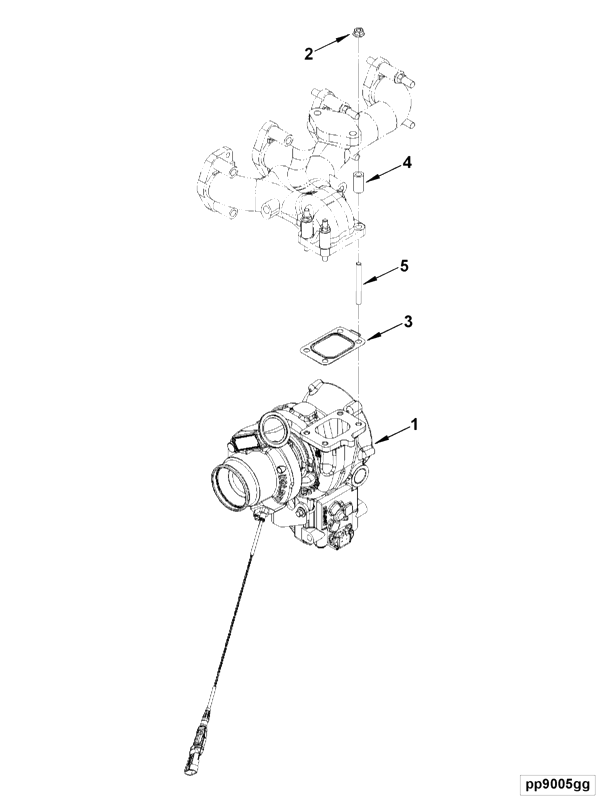 2
4
5
3
1
pp9005gg