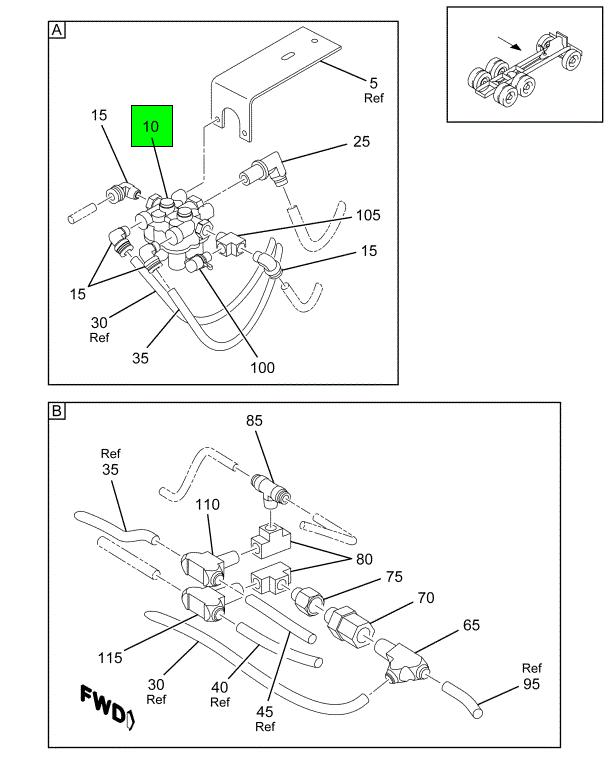 A

5
Ref

15

10

25

105

15

15

30
Ref

35

100

B

85

Ref
35

110

80

75

70

65

115

30
Ref

40
Ref

45
Ref

Ref
95

FWD