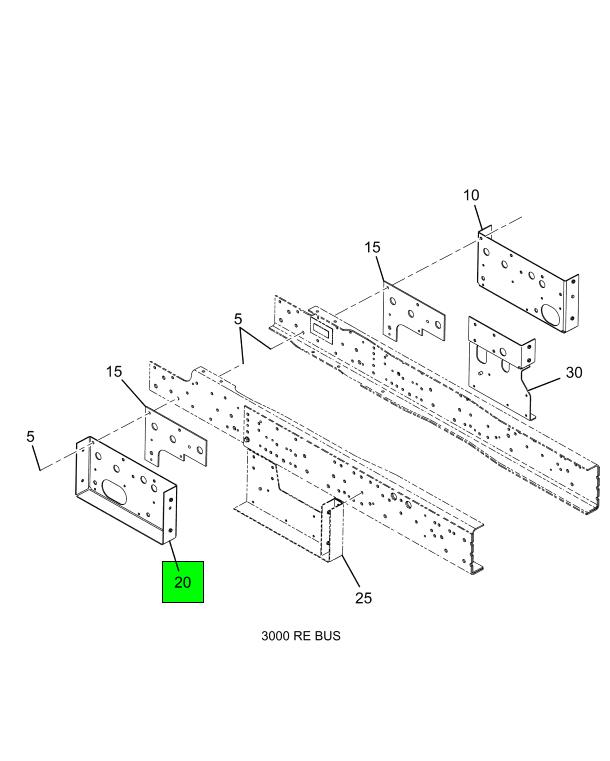 10
15
5
30
15
5
20
25
3000 RE BUS