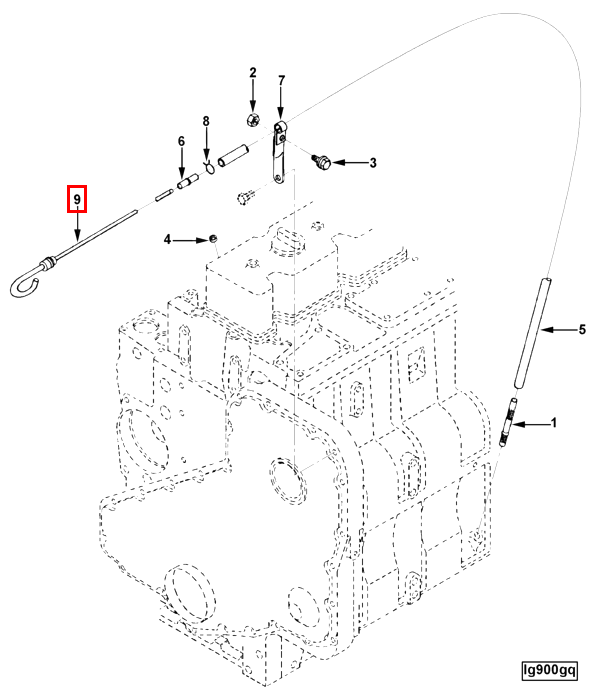 2
7
8
6
3
9
4
5
1
lg900gq