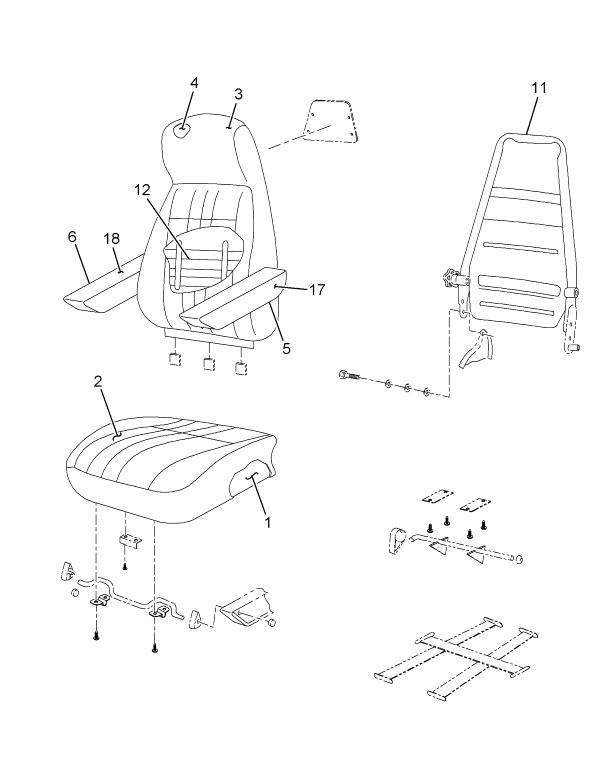 4
3
11
12
6
18
17
5
2
1