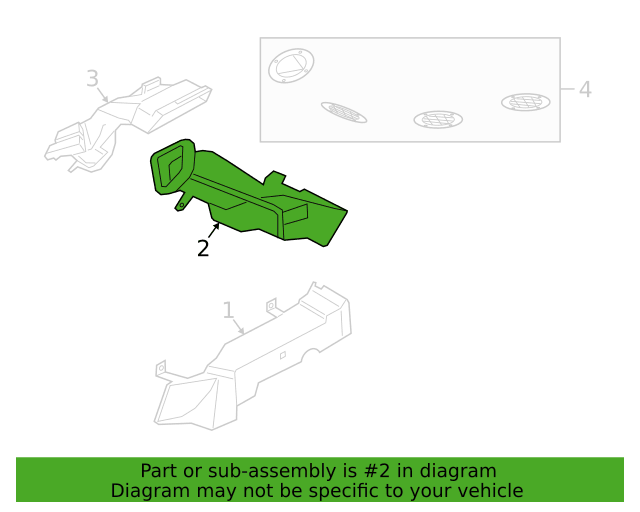 3

4

2

1

Part or sub-assembly is #2 in diagram
Diagram may not be specific to your vehicle