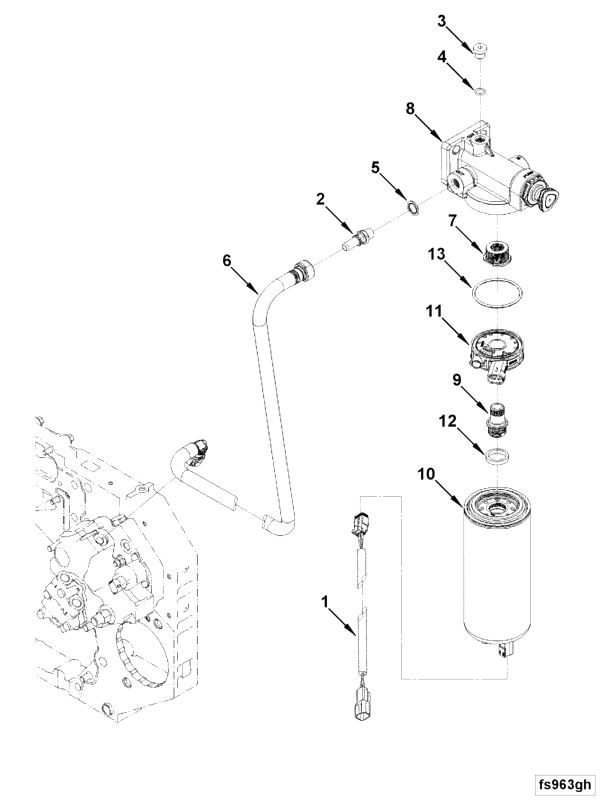 3
4
8
5
2
7
6
13
11
9
12
10
1
fs963gh