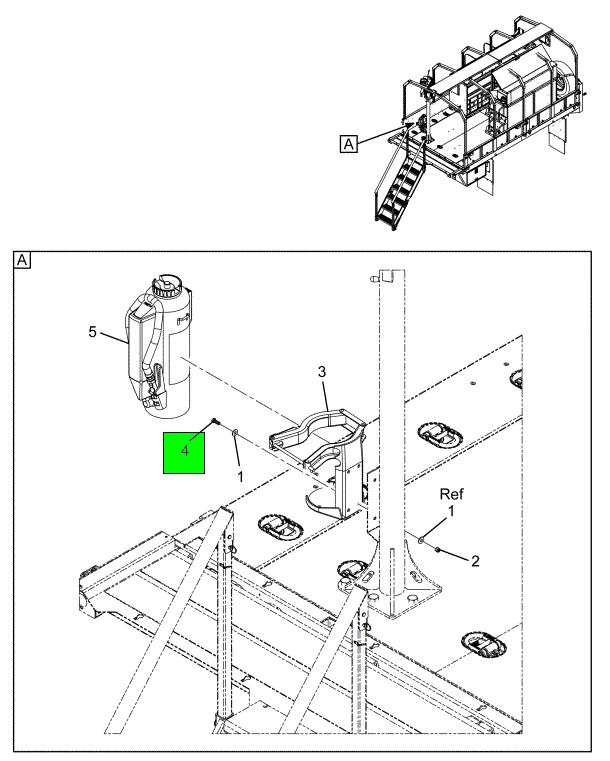 A

A

5

3

4

1

Ref

1

2