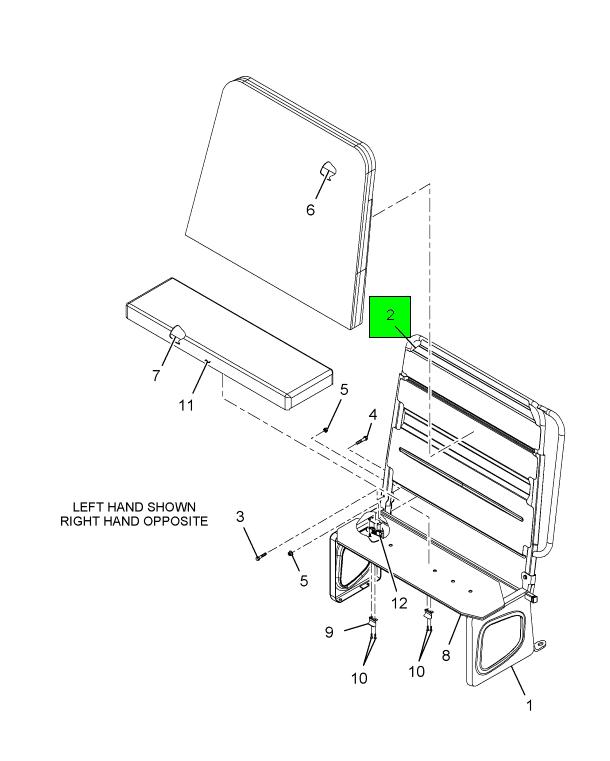 6

2

7

11

5

4

LEFT HAND SHOWN
RIGHT HAND OPPOSITE

3

5

12

9

8

10

10

1