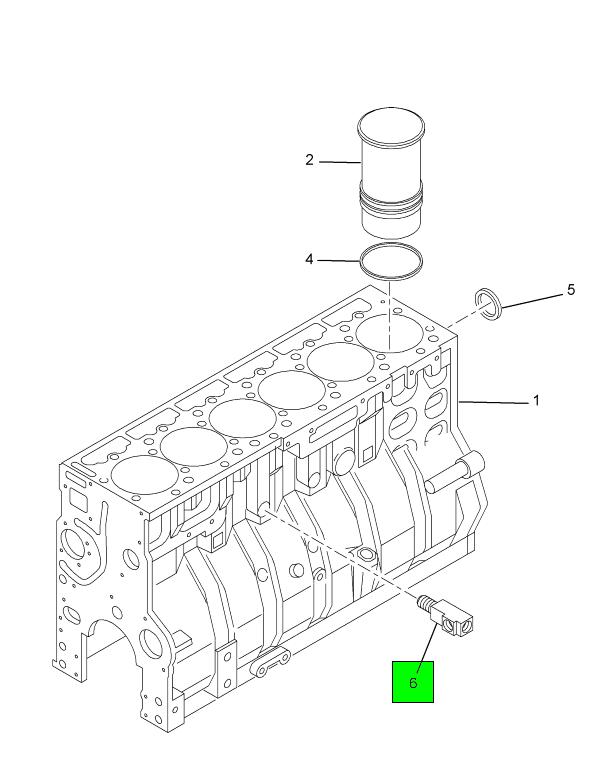 2
4
5
1
6