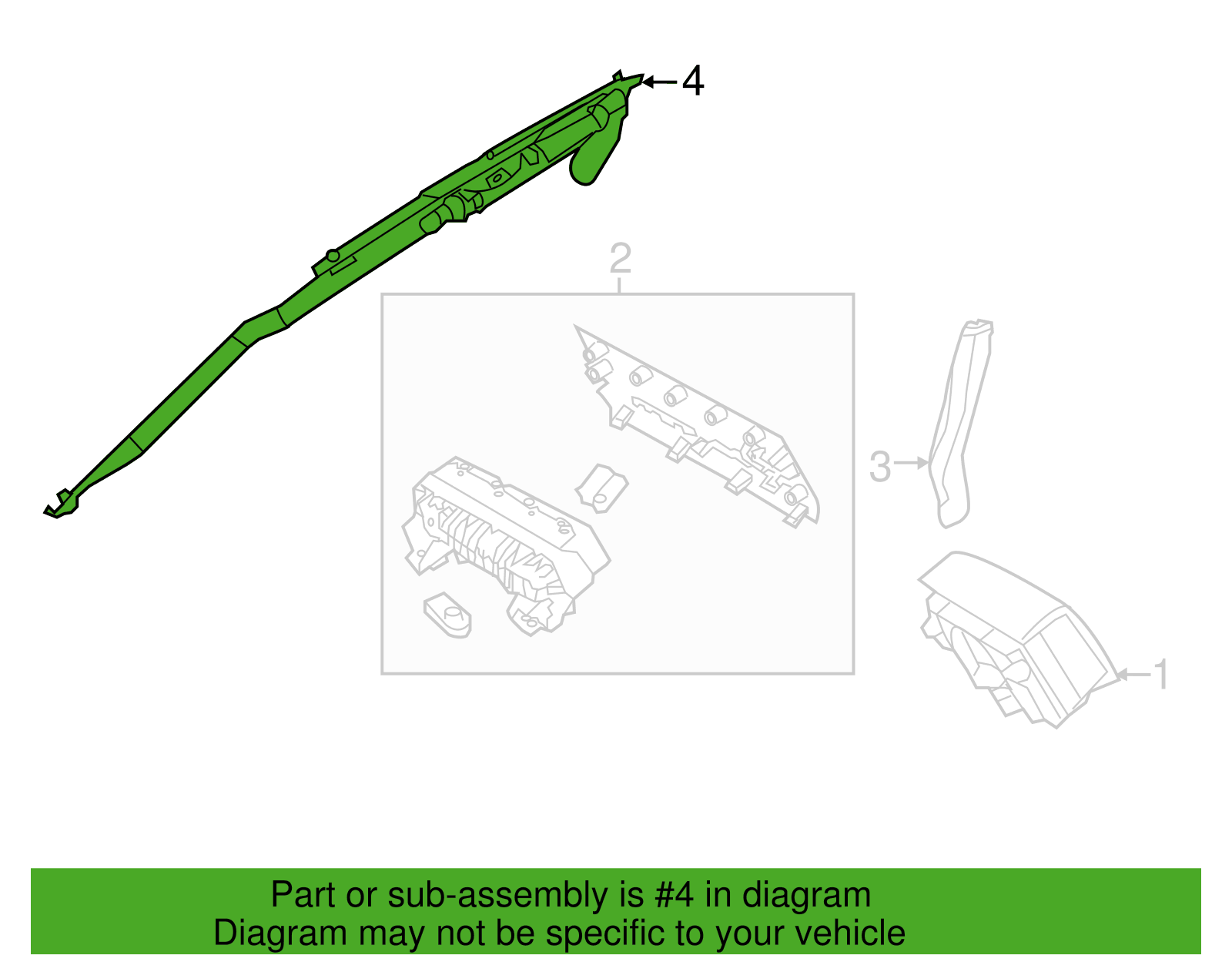 4
2
3
1
Part or sub-assembly is #4 in diagram
Diagram may not be specific to your vehicle