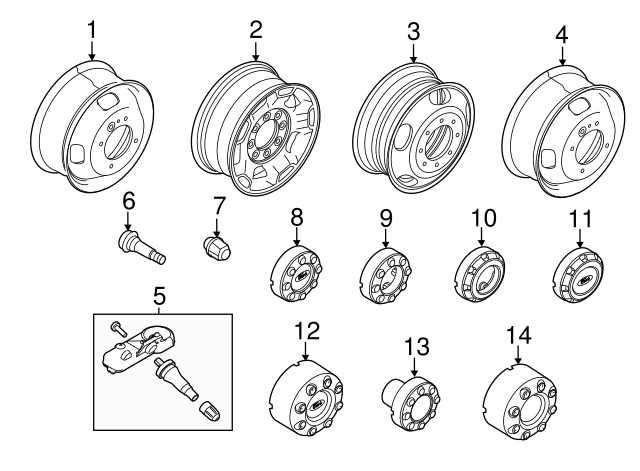 1
2
3
4
6
7
8
9
10
11
5
12
13
14