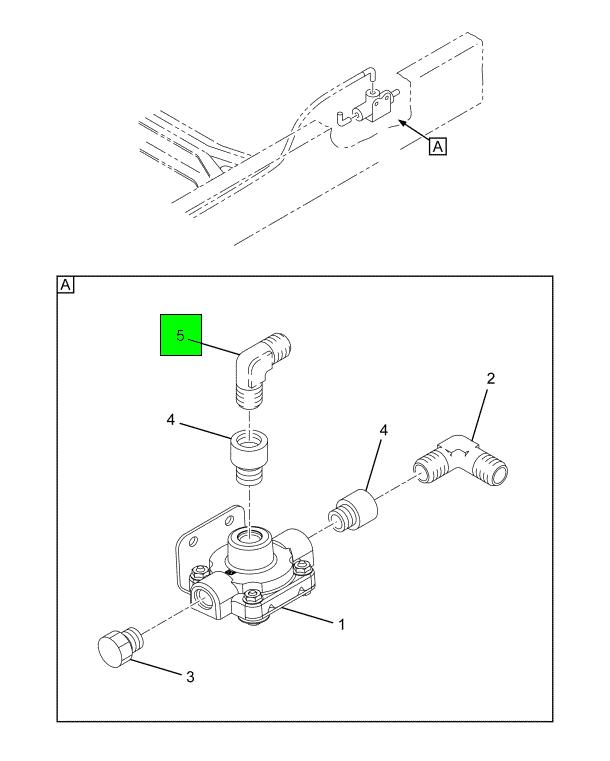 A

A

5

2

4

4

1

3