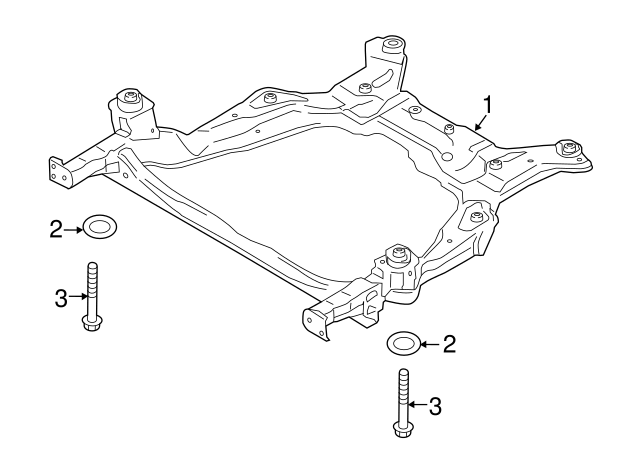 1
2
3
2
3