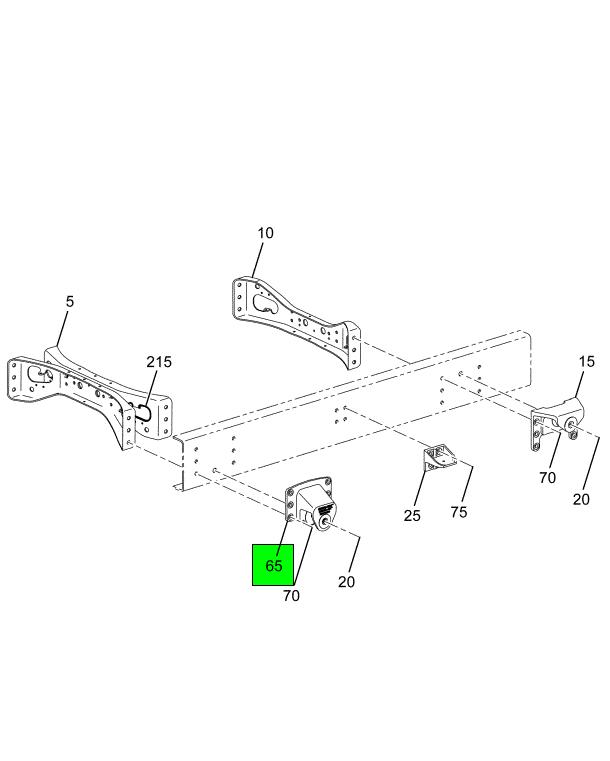 10
5
215
15
70
20
25
75
65
70
20