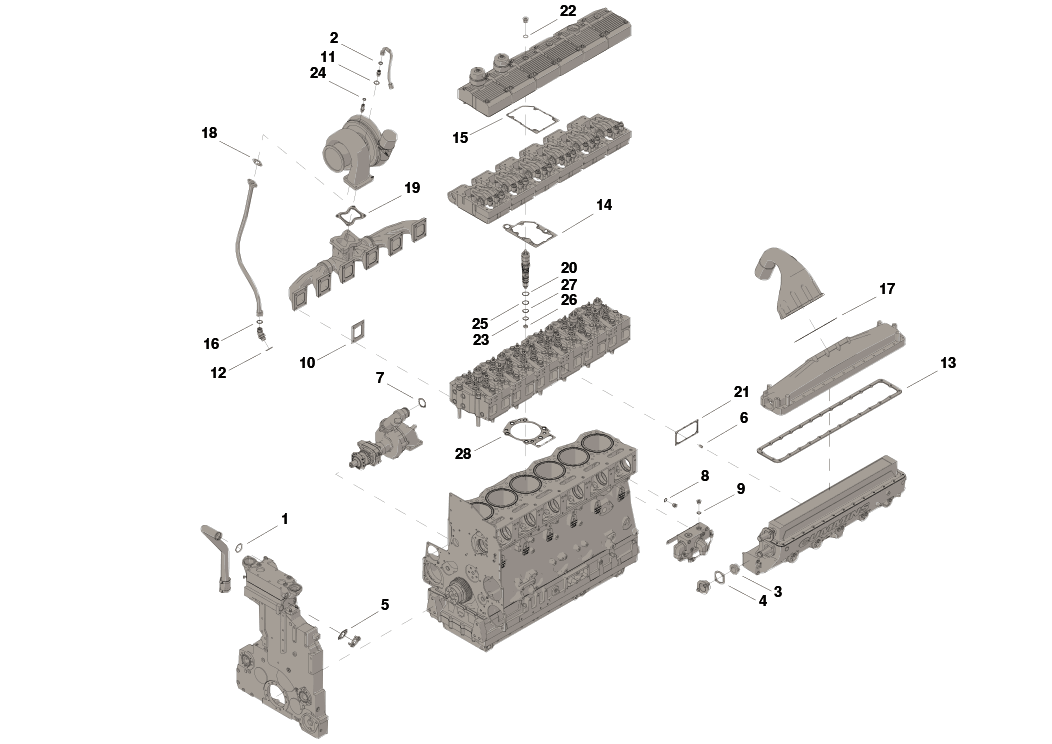 2
11
24
22
18
15
19
14
20
27
26
25
23
17
16
12
10
7
13
21
6
28
8
9
1
5
3
4