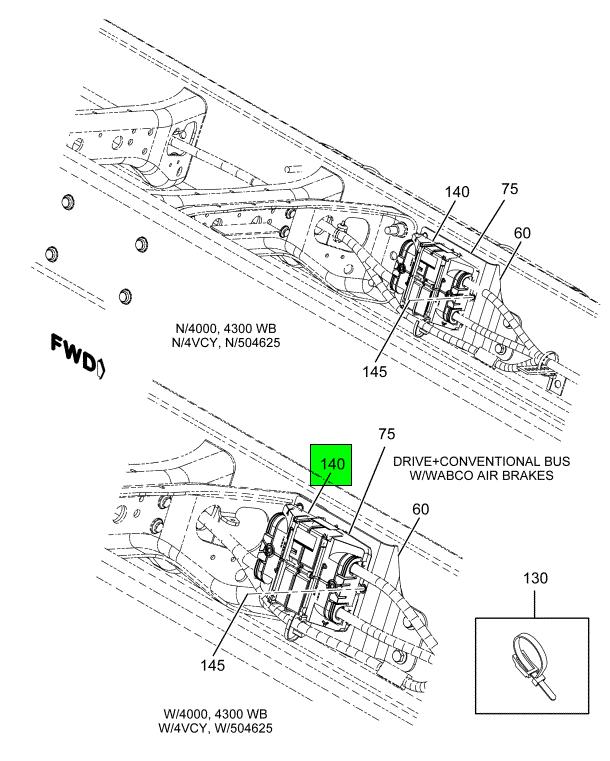 140
75
60
N/4000, 4300 WB
N/4VCY, N/504625
FWD
145
75
140
DRIVE+CONVENTIONAL BUS
W/WABCO AIR BRAKES
60
130
145
W/4000, 4300 WB
W/4VCY, W/504625