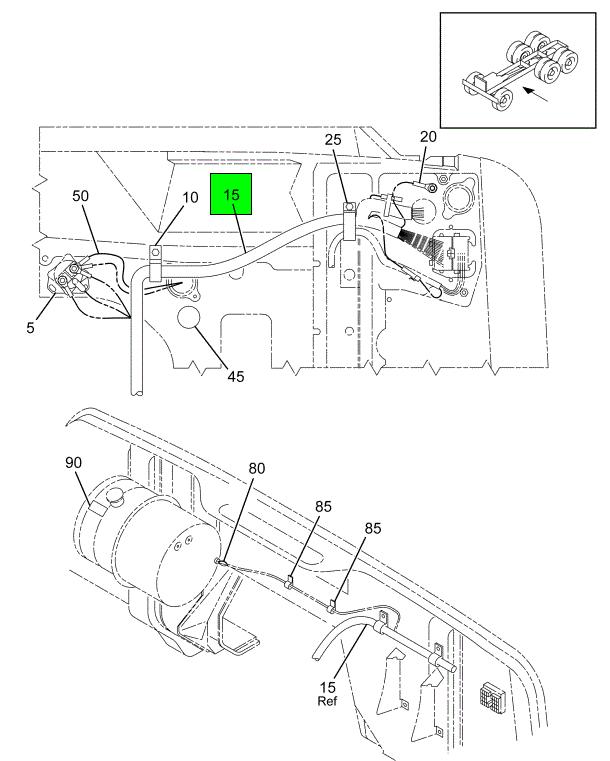 25
20
50
10
15
5
45
90
80
85
85
15
Ref