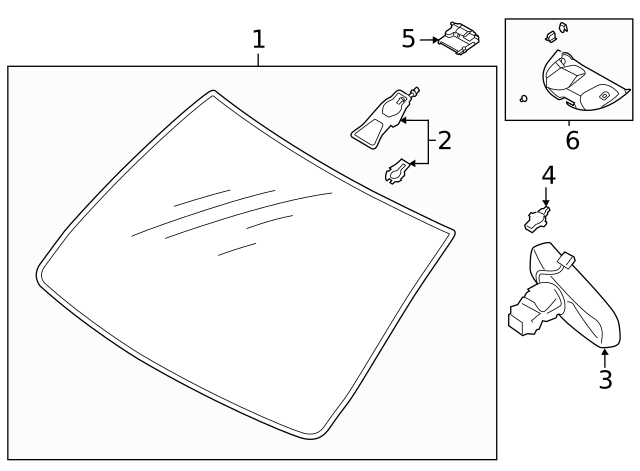 1
5
2
6
4
3