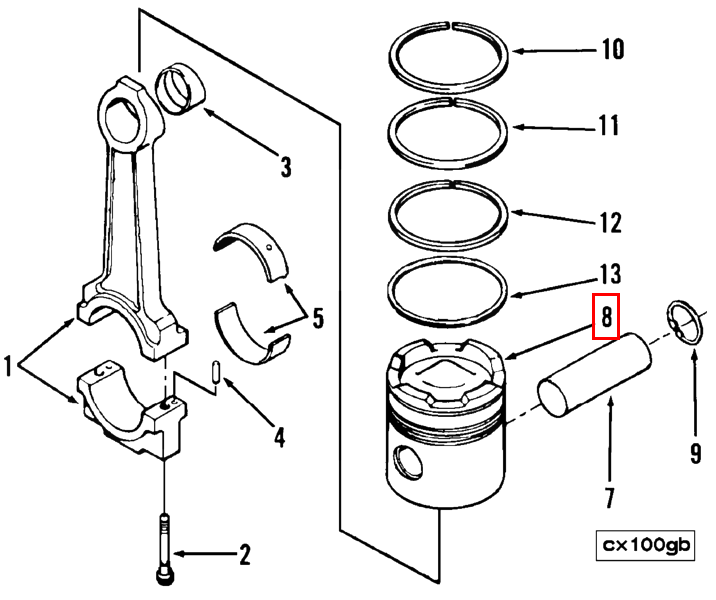 10
11
3
12
13
8
5
1
4
9
7
2
cx100gb