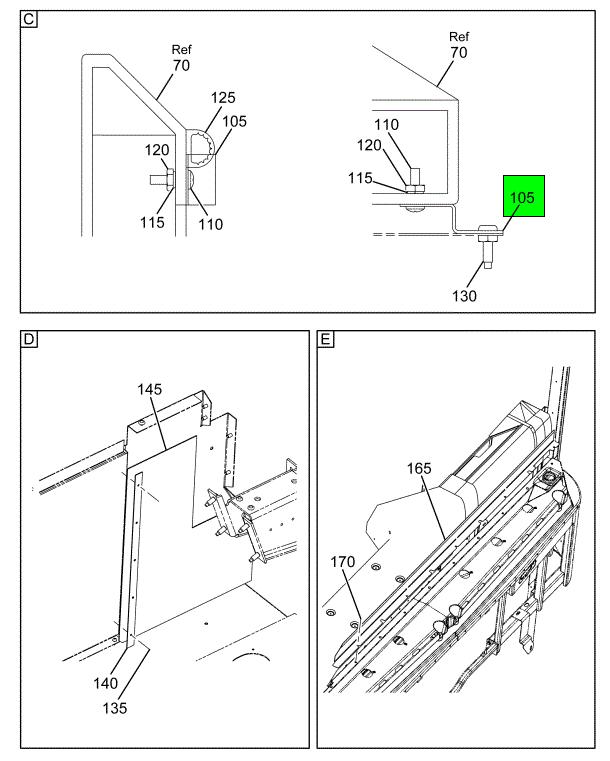 C

Ref
70
125
105
120
115
110

Ref
70
110
120
115
105
130

D

145
140
135

E

165
170