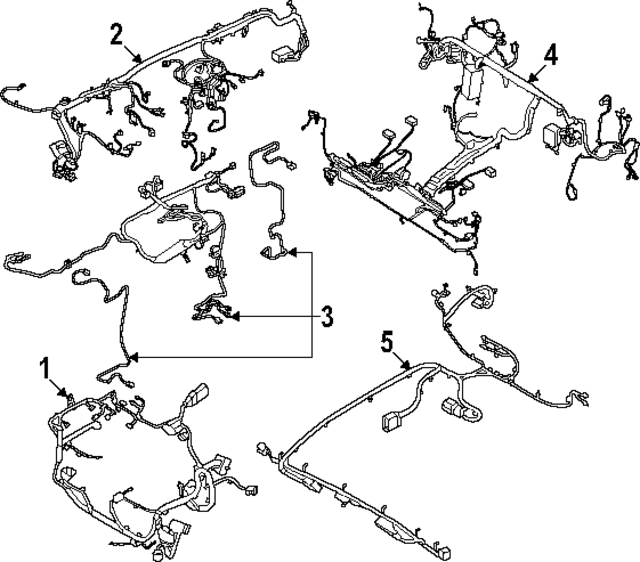 2
4
3
1
5