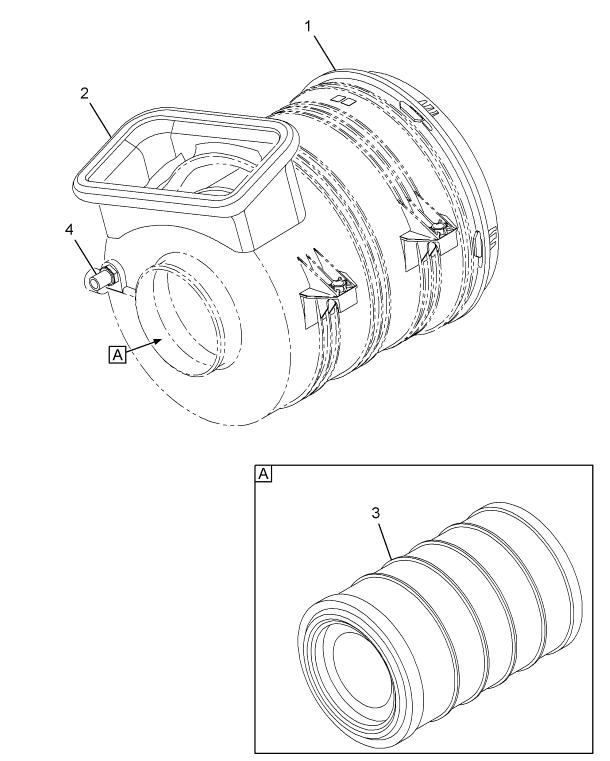 1
2
4
A
A
3