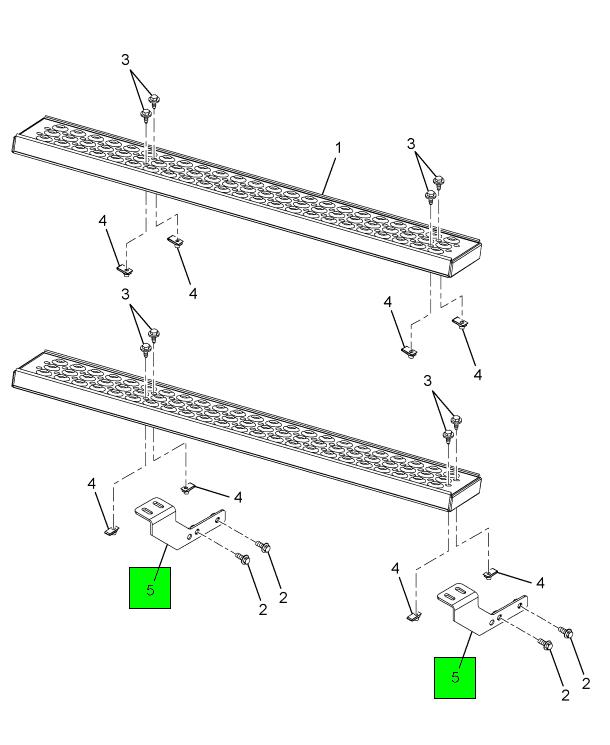 3
1
3
4
4
3
4
4
3
4
4
5
2
2
4
4
5
2
2