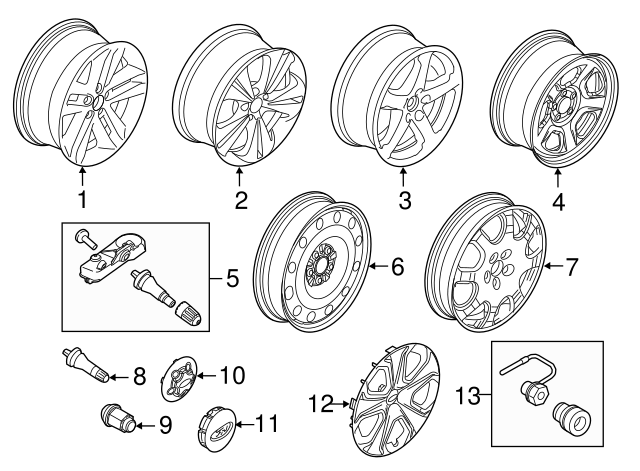 1
2
3
4
5
6
7
8
10
9
11
12
13