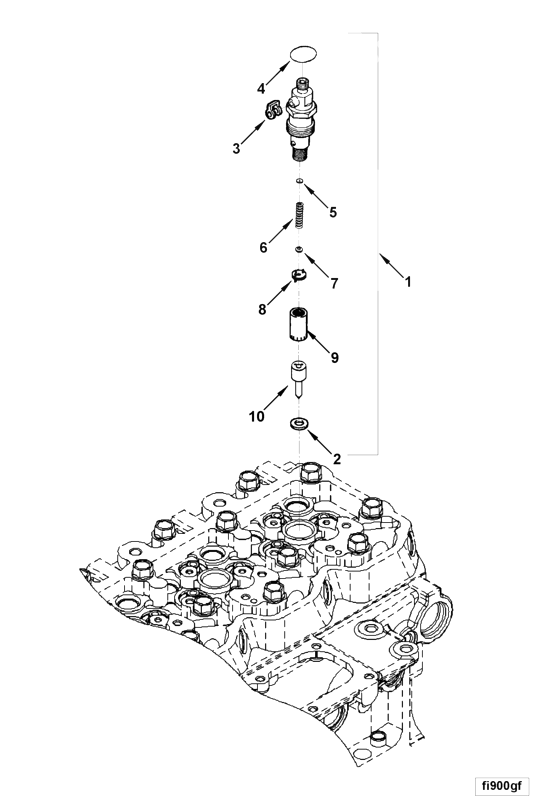 4
3
5
6
7
1
8
9
10
2
fi900gf