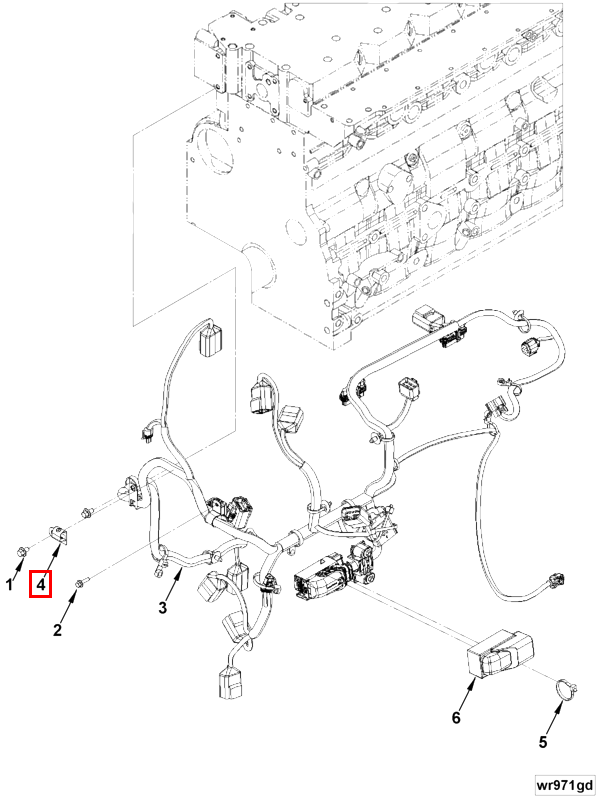 1
4
2
3
6
5
wr971gd