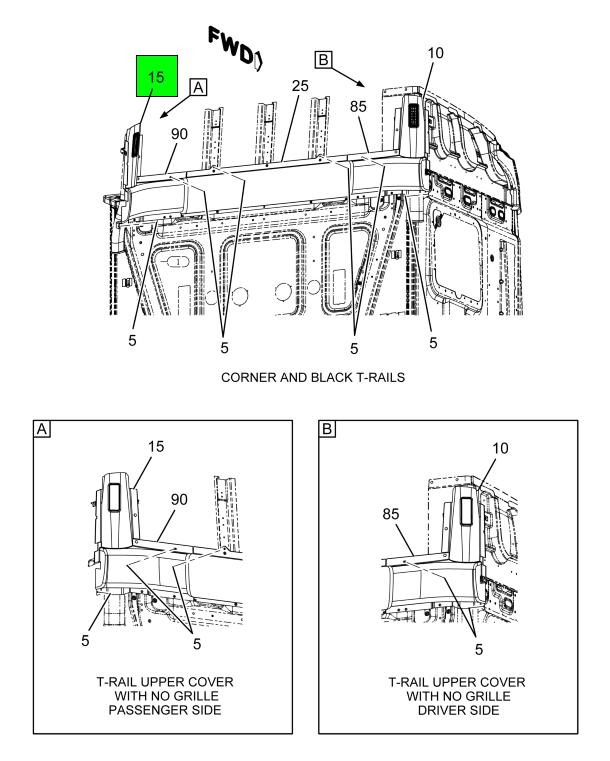 FWD

15

A

B

10

25

85

90

5

5

5

5

CORNER AND BLACK T-RAILS

A

15

90

5

5

T-RAIL UPPER COVER WITH NO GRILLE PASSENGER SIDE

B

10

85

5

T-RAIL UPPER COVER WITH NO GRILLE DRIVER SIDE