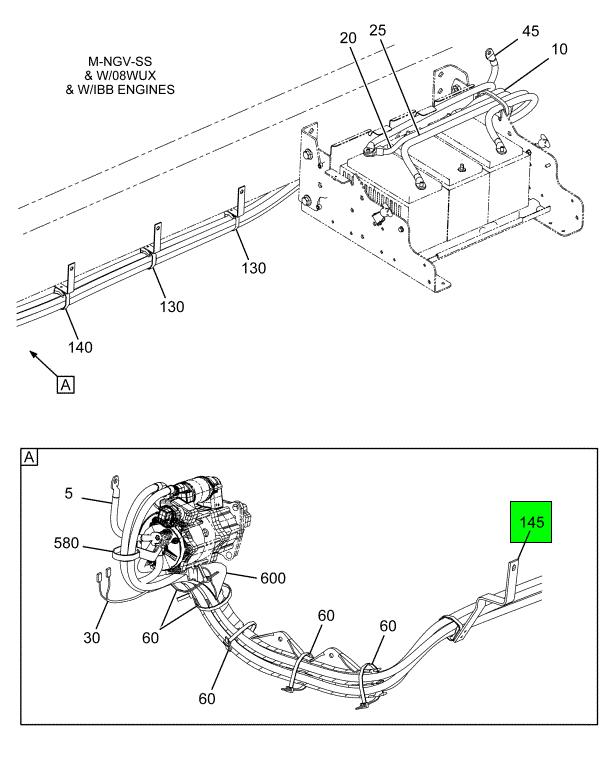 M-NGV-SS
& W/08WUX
& W/IBB ENGINES

20
25
45
10
130
130
140
A

A
5
580
30
60
600
60
60
60
145