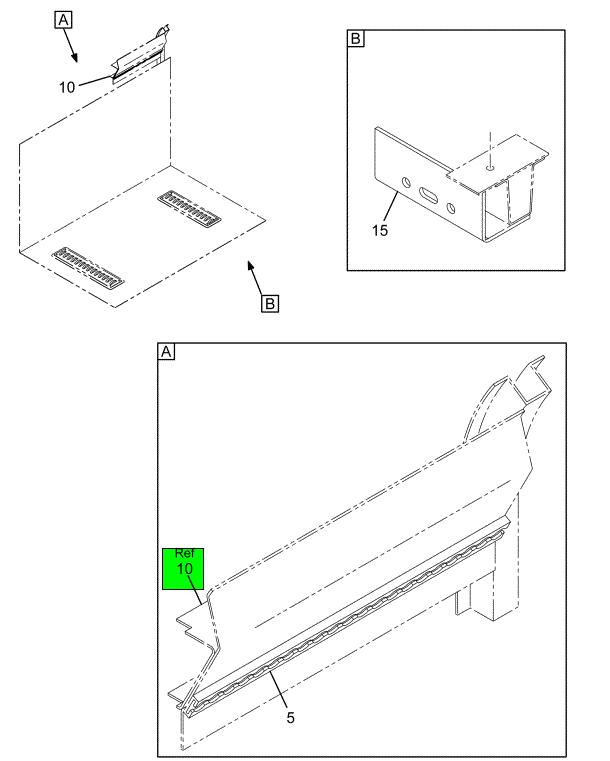 A
10
B
B
15
A
Ref
10
5